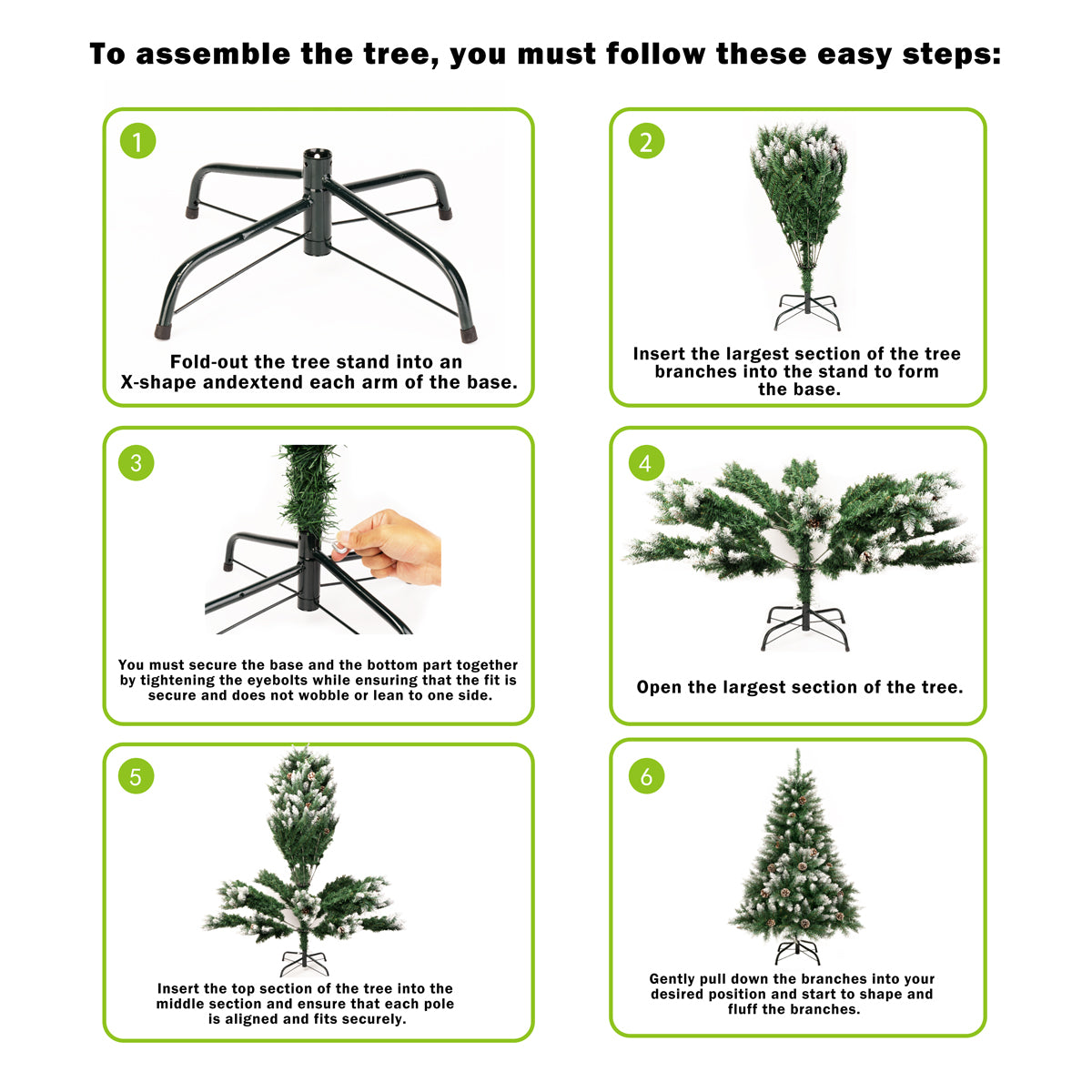 To assemble the tree, you must follow these easy steps:

1

Fold-out the tree stand into an X-shape andextend each arm of the base.

2

Insert the largest section of the tree branches into the stand to form the base.

3

You must secure the base and the bottom part together by tightening the eyebolts while ensuring that the fit is secure and does not wobble or lean to one side.

4

Open the largest section of the tree.

5

Insert the top section of the tree into the middle section and ensure that each pole is aligned and fits securely.

6

Gently pull down the branches into your desired position and start to shape and fluff the branches.